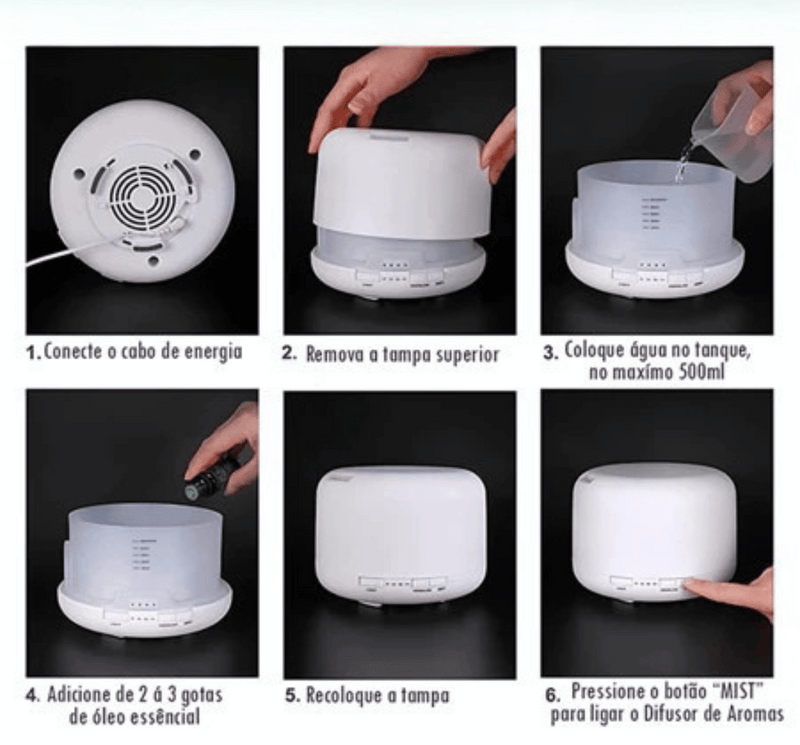 1. Conecte o cabo de energia

2. Remova a tampa superior

3. Coloque água no tanque, no maxímo 500ml

4. Adicione de 2 á 3 gotas de óleo essêncial

5. Recoloque a tampa

6. Pressione o botão "MIST" para ligar o Difusor de Aromas